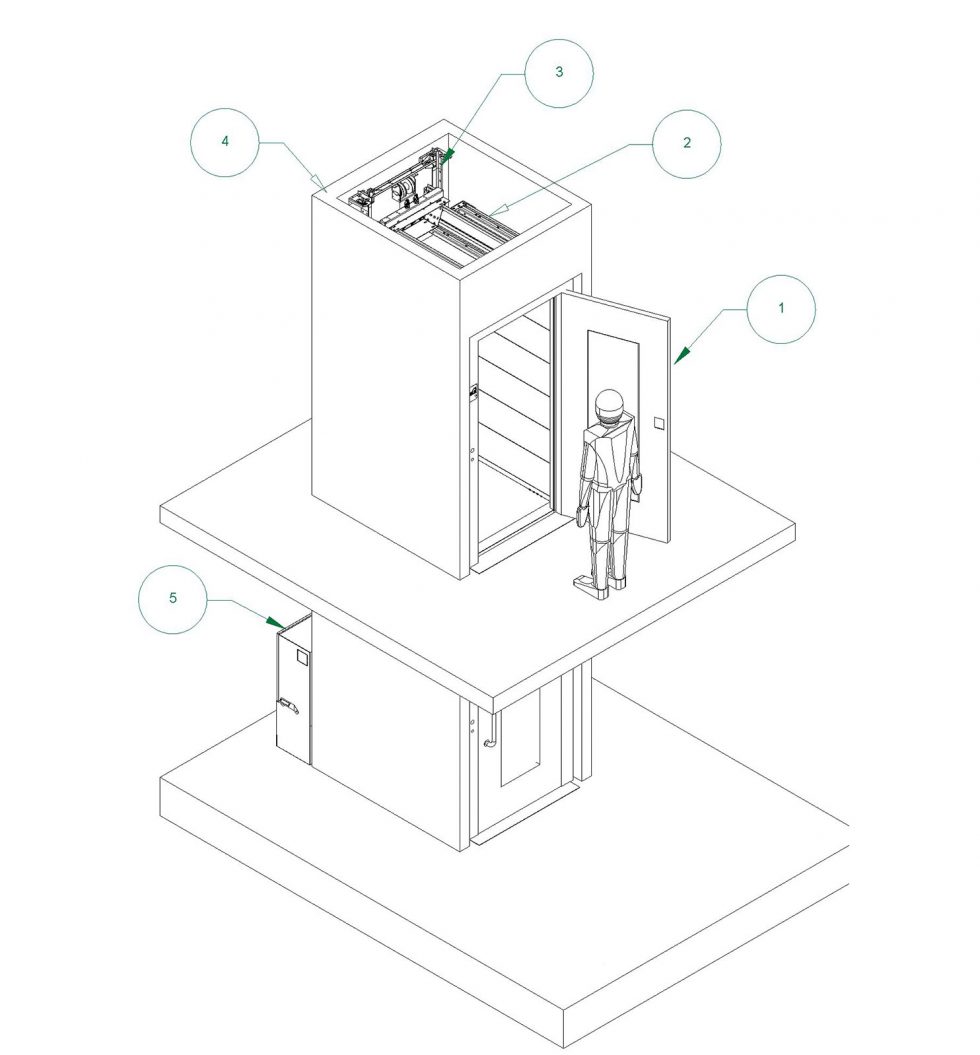 3
4
2
1
5