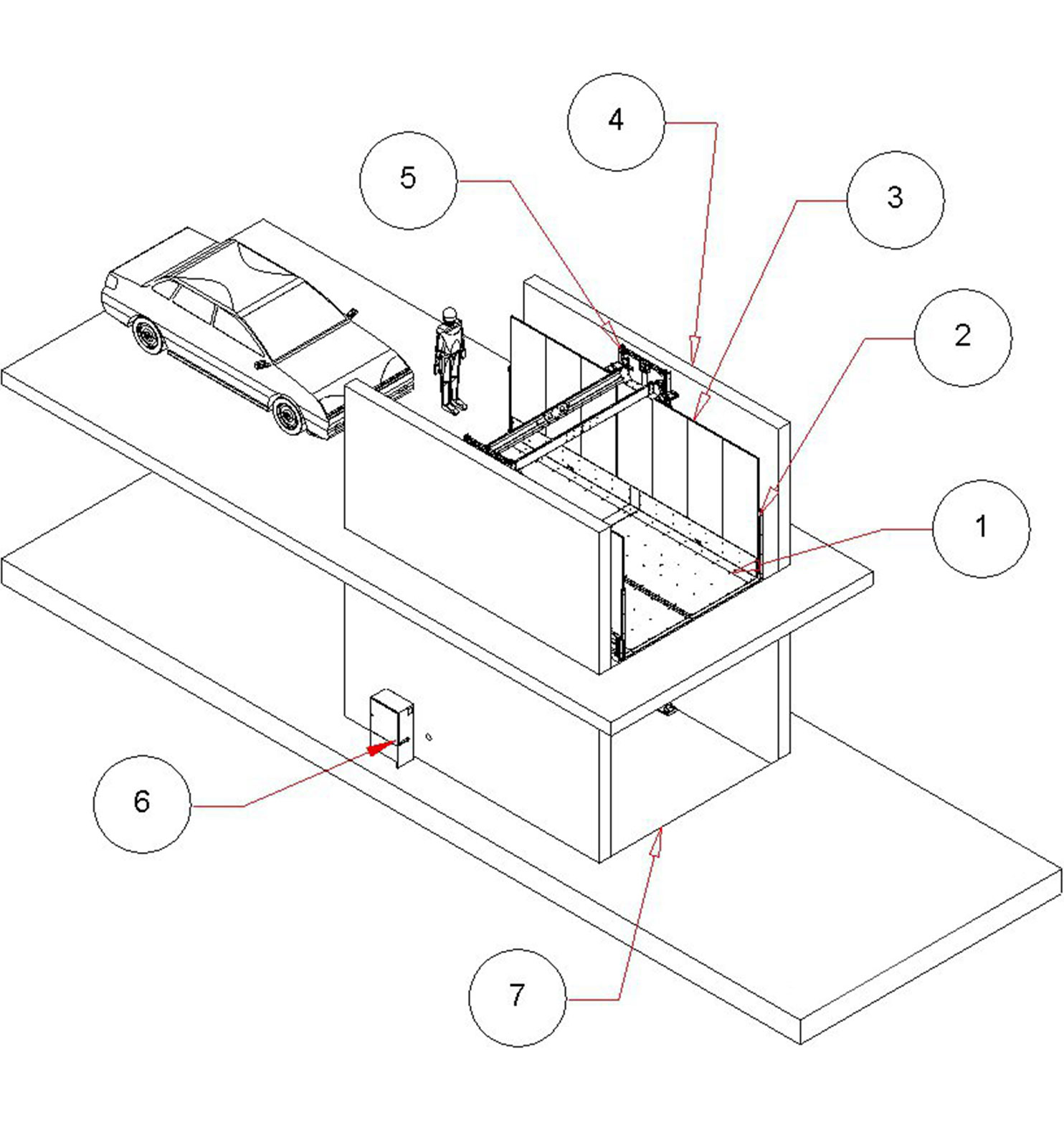 4

5

3

2

1

6

7