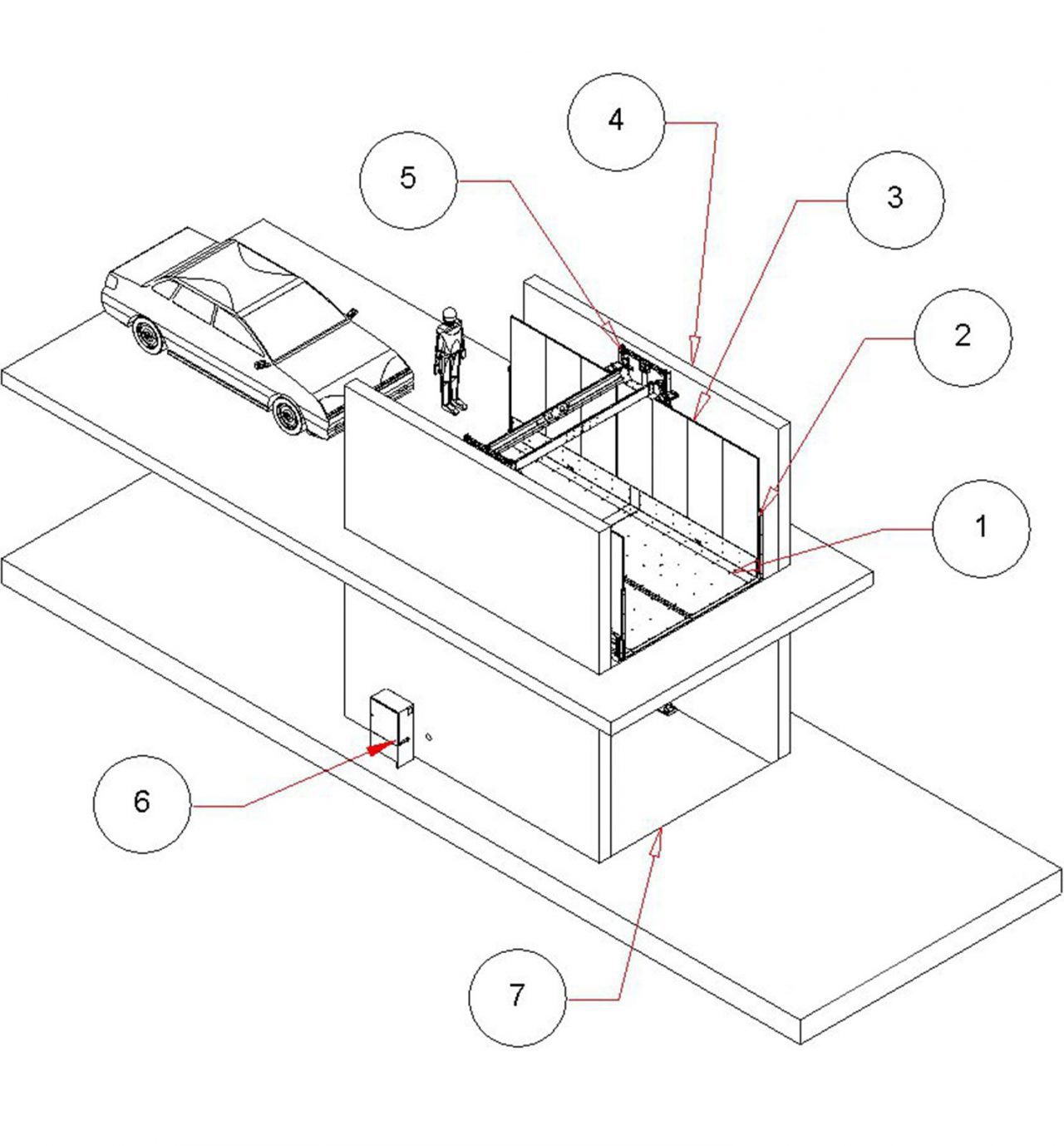 4

5

3

2

1

6

7