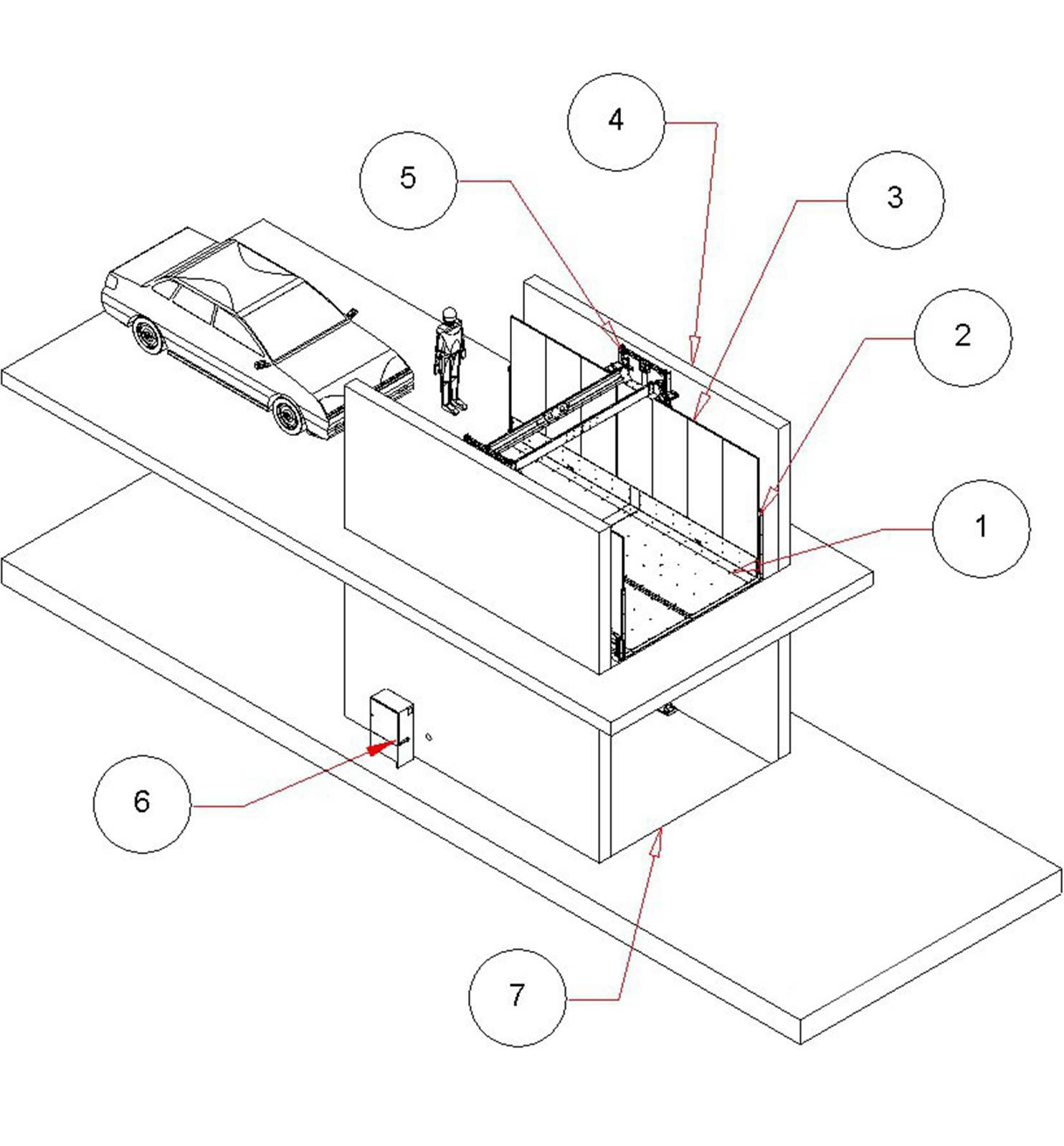 4
5
3
2
1
6
7